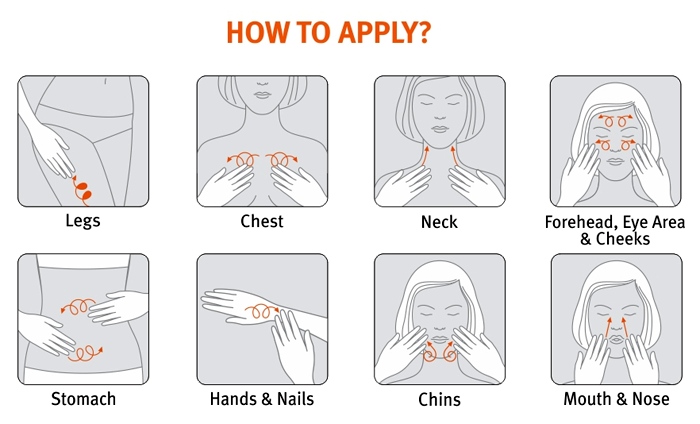 HOW TO APPLY?

Legs

Chest

Neck

Forehead, Eye Area & Cheeks

Stomach

Hands & Nails

Chins

Mouth & Nose