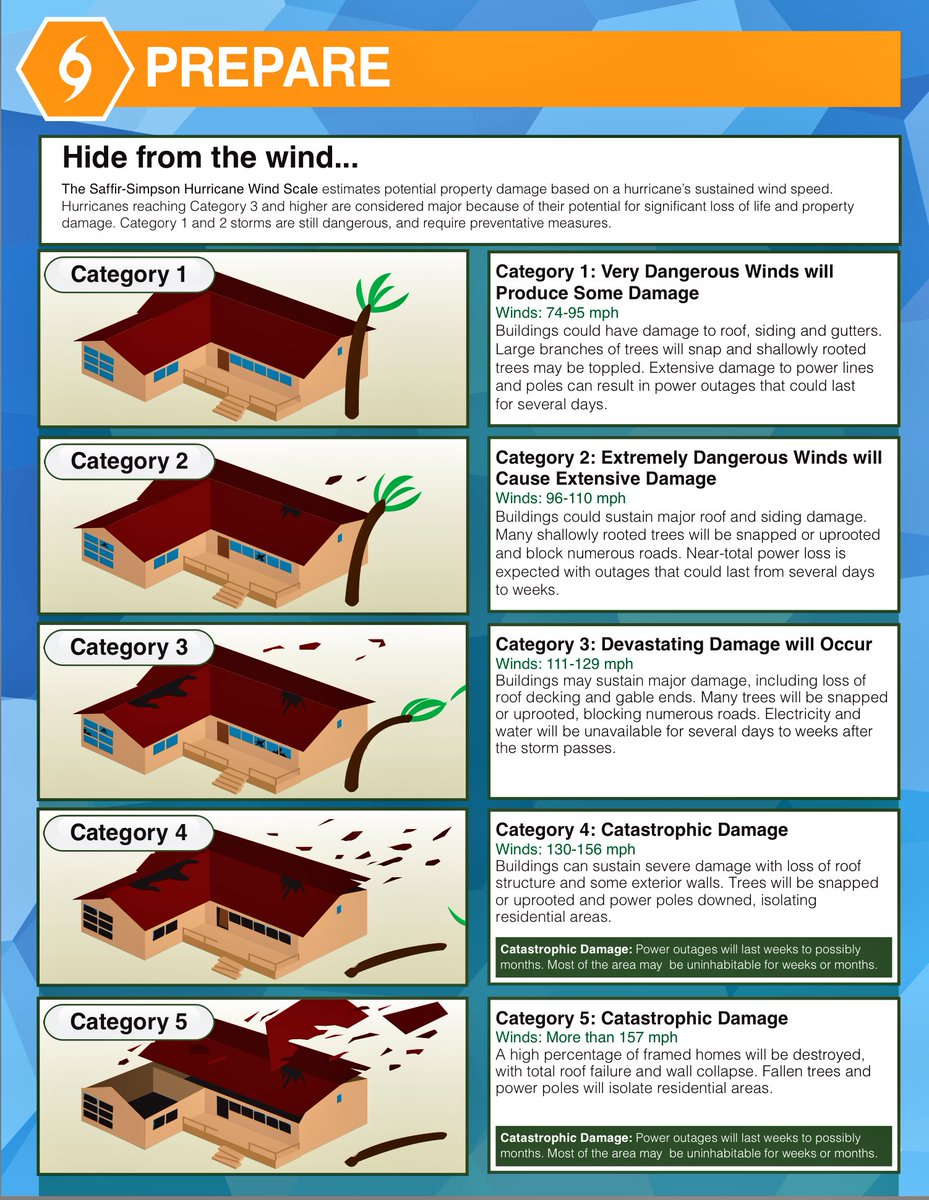 PREPARE

Hide from the wind...

The Saffir-Simpson Hurricane Wind Scale estimates potential property damage based on a hurricane's sustained wind speed. Hurricanes reaching Category 3 and higher are considered major because of their potential for significant loss of life and property damage. Category 1 and 2 storms are still dangerous, and require preventative measures.

Category 1

Category 1: Very Dangerous Winds will Produce Some Damage
Winds: 74-95 mph
Buildings could have damage to roof, siding and gutters. Large branches of trees will snap and shallowly rooted trees may be toppled. Extensive damage to power lines and poles can result in power outages that could last for several days.

Category 2

Category 2: Extremely Dangerous Winds will Cause Extensive Damage
Winds: 96-110 mph
Buildings could sustain major roof and siding damage. Many shallowly rooted trees will be snapped or uprooted and block numerous roads. Near-total power loss is expected with outages that could last from several days to weeks.

Category 3

Category 3: Devastating Damage will Occur
Winds: 111-129 mph
Buildings may sustain major damage, including loss of roof decking and gable ends. Many trees will be snapped or uprooted, blocking numerous roads. Electricity and water will be unavailable for several days to weeks after the storm passes.

Category 4

Category 4: Catastrophic Damage
Winds: 130-156 mph
Buildings can sustain severe damage with loss of roof structure and some exterior walls. Trees will be snapped or uprooted and power poles downed, isolating residential areas.

Catastrophic Damage: Power outages will last weeks to possibly months. Most of the area may be uninhabitable for weeks or months.

Category 5

Category 5: Catastrophic Damage
Winds: More than 157 mph
A high percentage of framed homes will be destroyed, with total roof failure and wall collapse. Fallen trees and power poles will isolate residential areas.

Catastrophic Damage: Power outages will last weeks to possibly months. Most of the area may be uninhabitable for weeks or months.